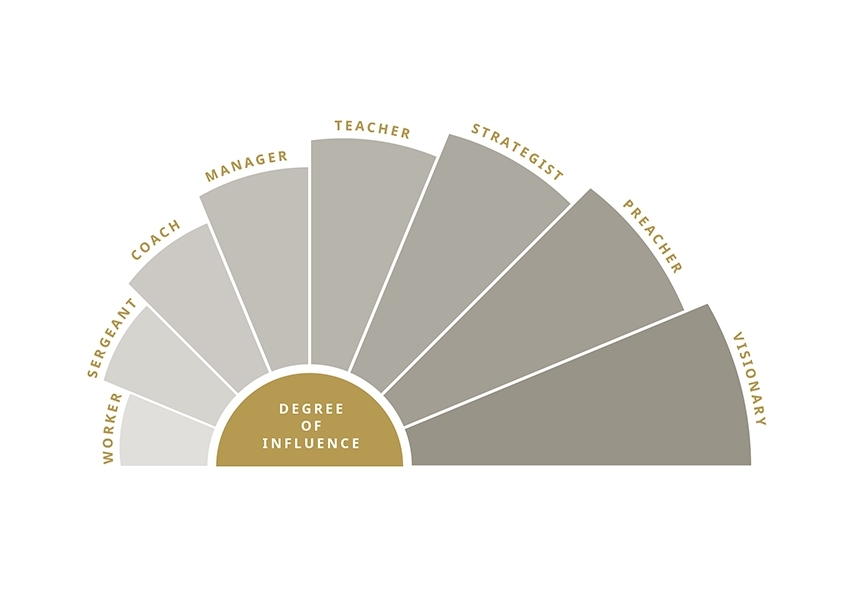 WORKER
SERGEANT
COACH
MANAGER
TEACHER
STRATEGIST
PREACHER
VISIONARY

DEGREE OF INFLUENCE